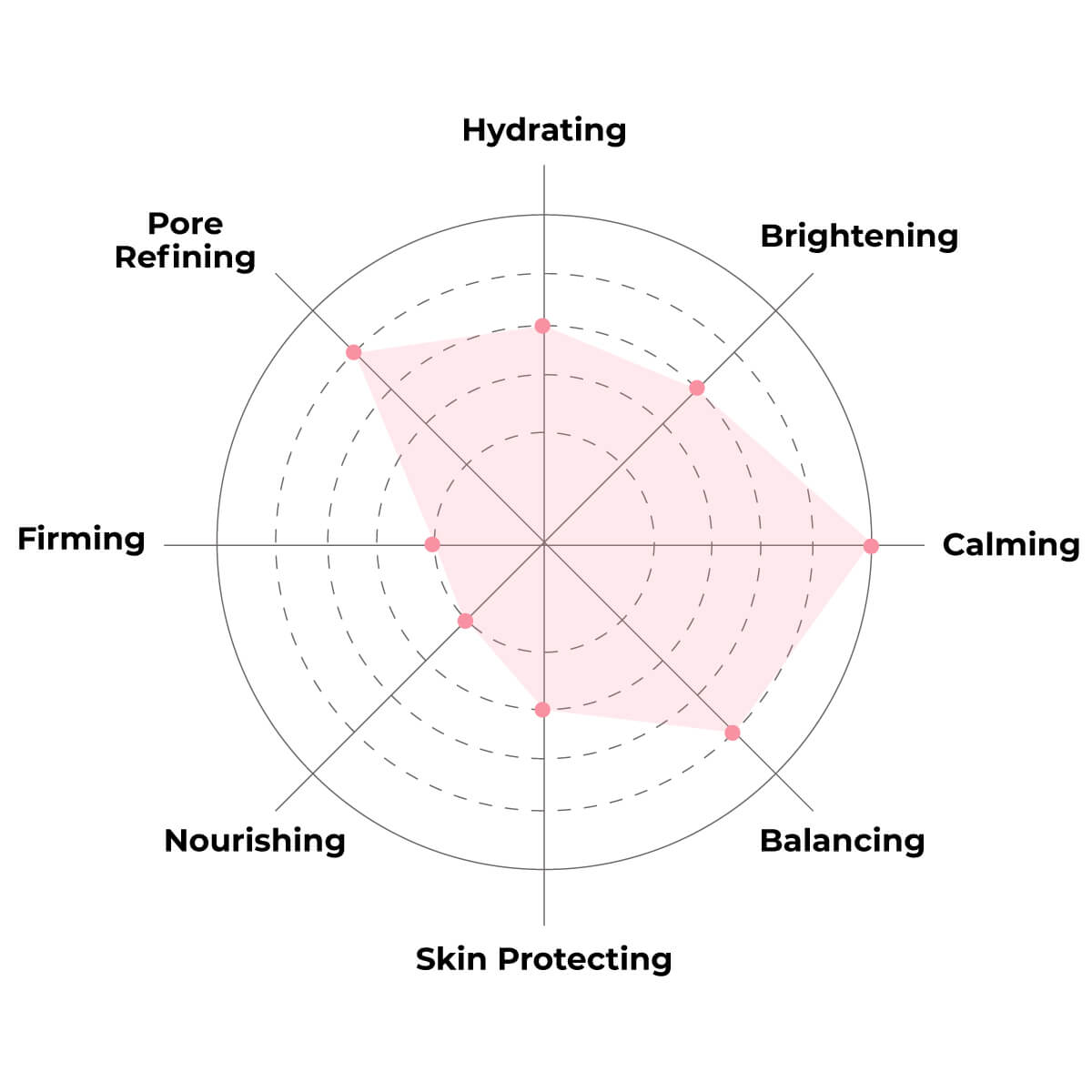 Hydrating

Pore Refining

Brightening

Firming

Calming

Nourishing

Balancing

Skin Protecting